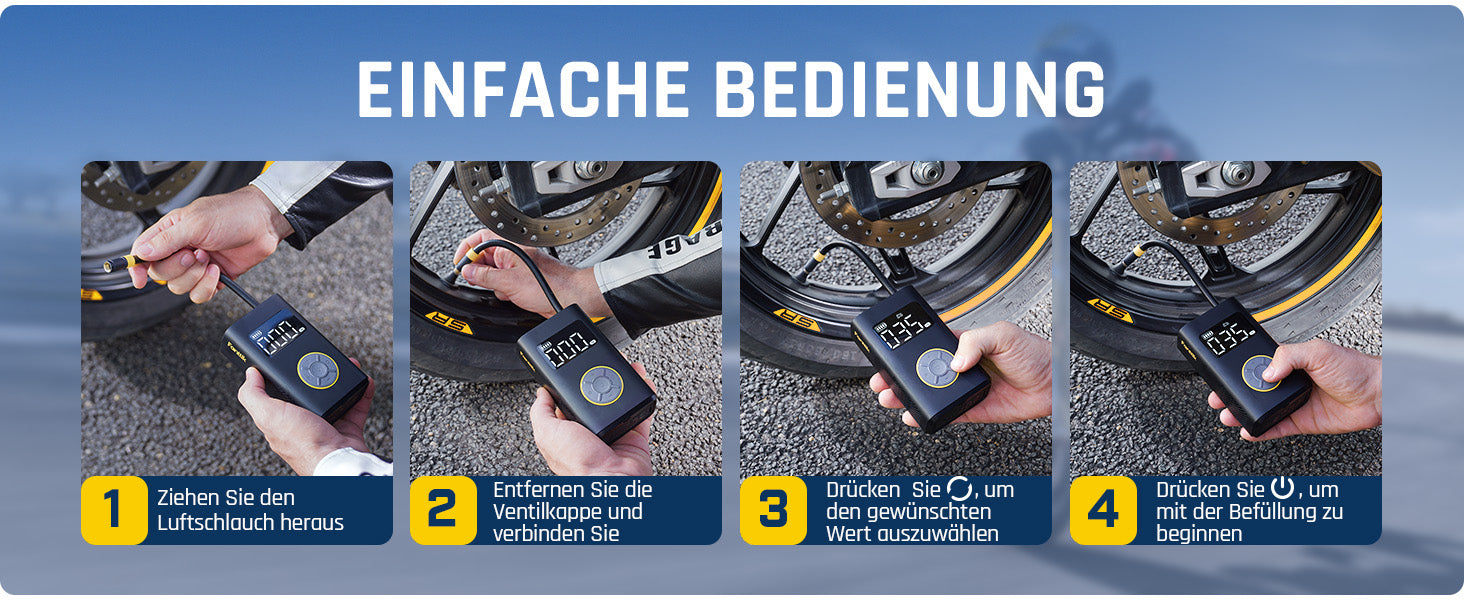 EINFACHE BEDIENUNG

000

000

035

035

1 Ziehen Sie den Luftschlauch heraus

2 Entfernen Sie die Ventilkappe und verbinden Sie

3 Drücken Sie , um den gewünschten Wert auszuwählen

4 Drücken Sie , um mit der Befüllung zu beginnen