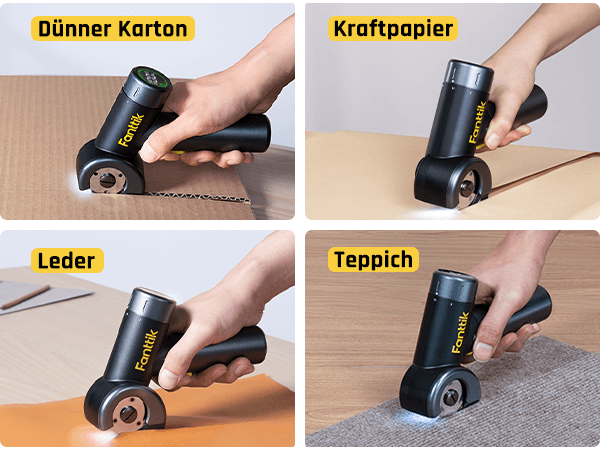 Dünner Karton

Fanttik

Kraftpapier

Fanttik

Leder

Fanttik

Teppich

Fanttik