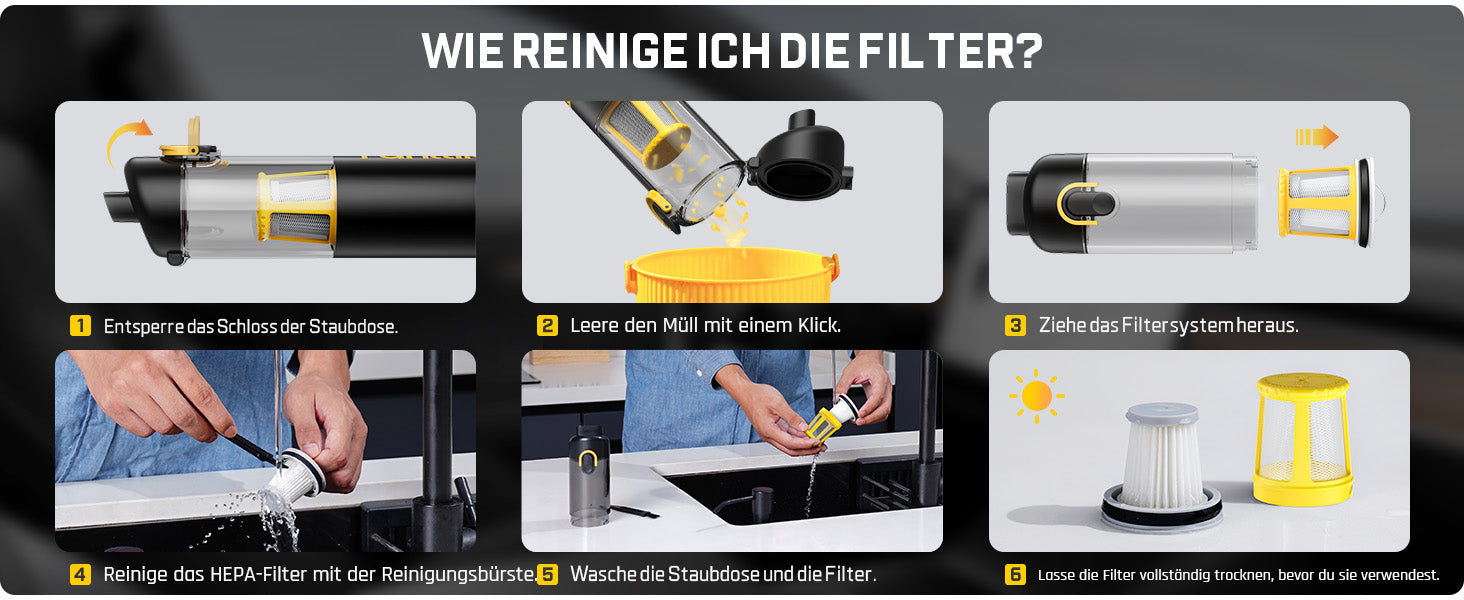 WIE REINIGE ICH DIE FILTER?

1 Entsperre das Schloss der Staubdose.

2 Leere den Müll mit einem Klick.

3 Ziehe das Filtersystem heraus.

4 Reinige das HEPA-Filter mit der Reinigungsbürste.

5 Wasche die Staubdose und die Filter.

6 Lasse die Filter vollständig trocknen, bevor du sie verwendest.