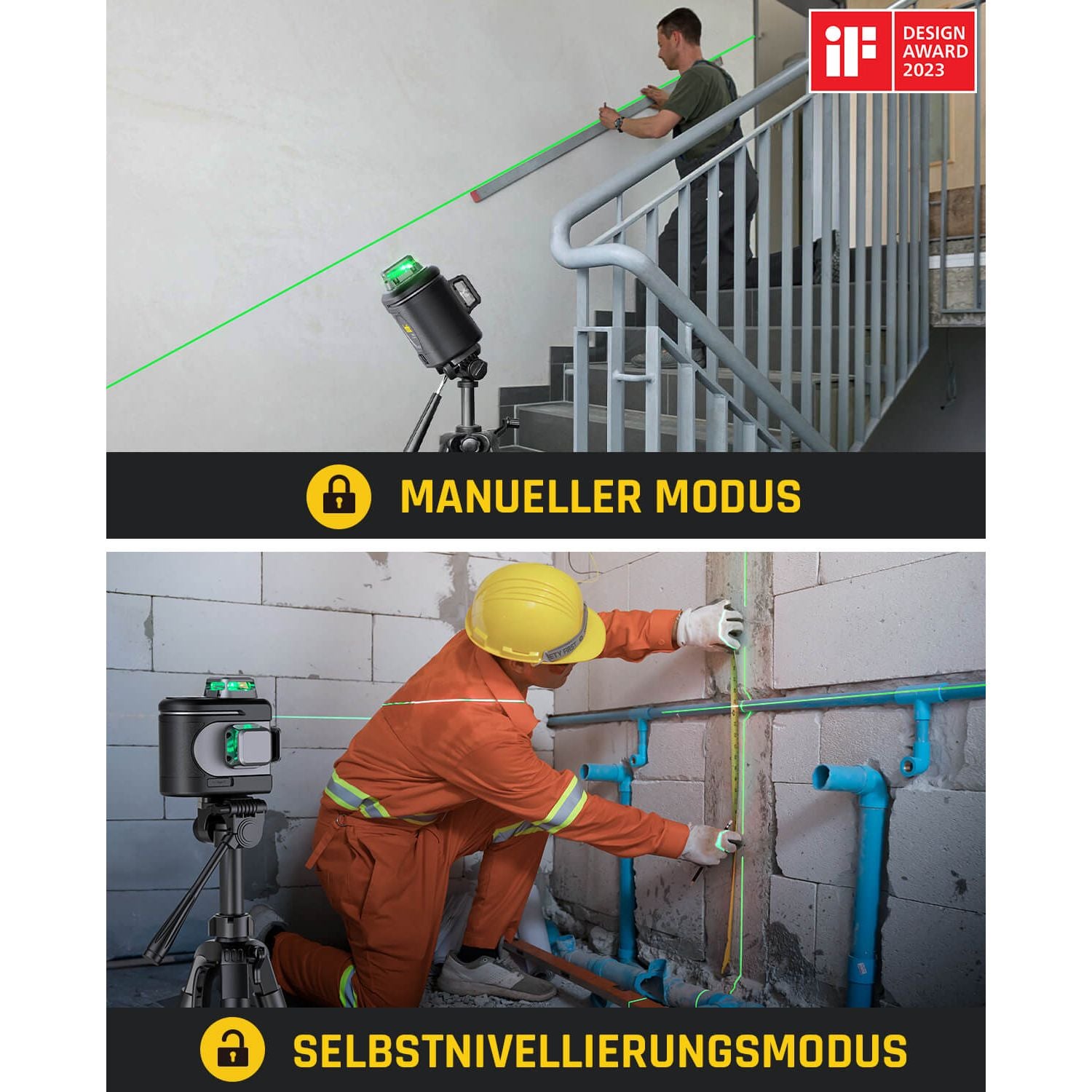 iF DESIGN AWARD 2023

MANUELLER MODUS

ETY FIRST

SELBSTNIVELLIERUNGSMODUS