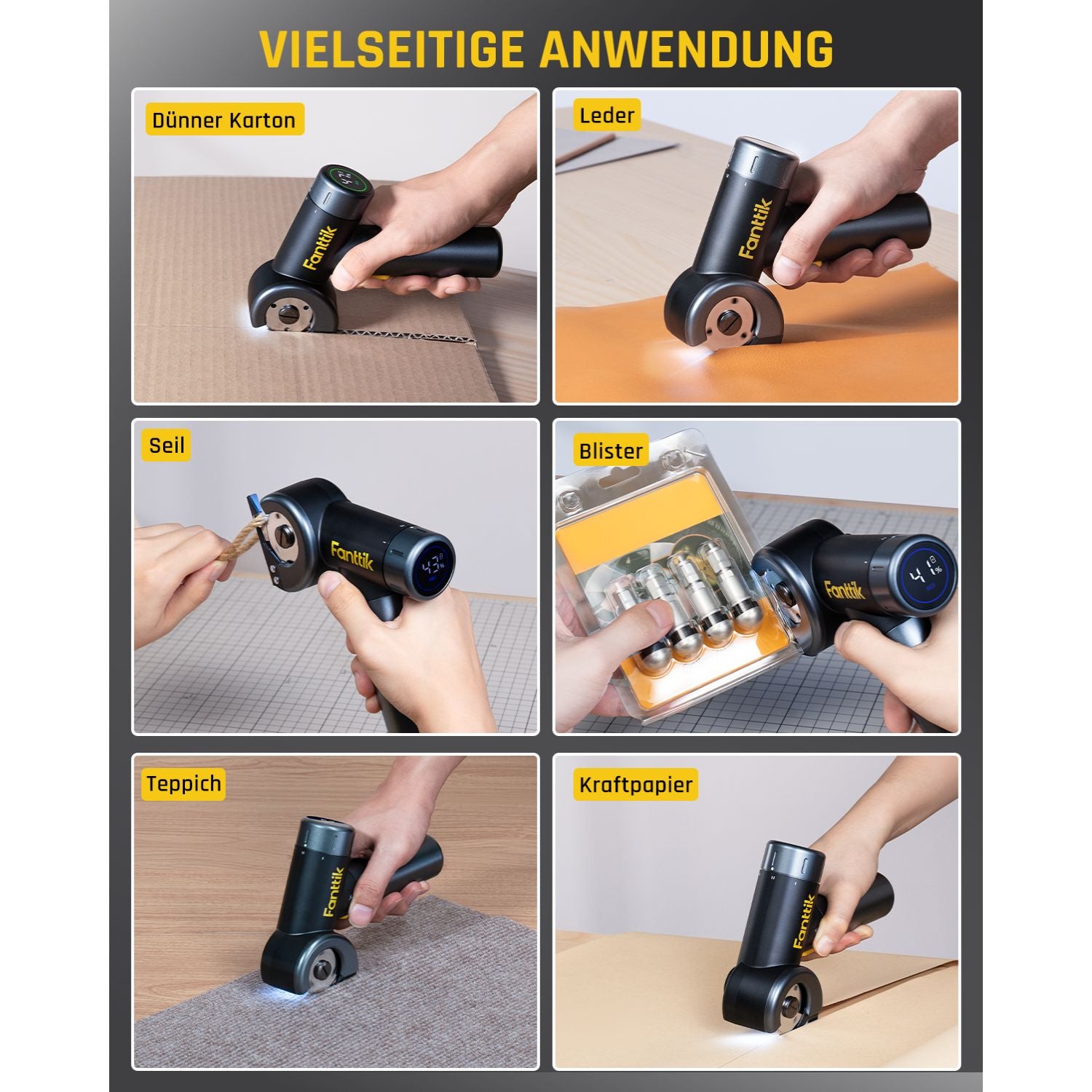 VIELSEITIGE ANWENDUNG

Dünner Karton

Fanttik

Leder

Fanttik

Seil

Fanttik

43%

Blister

Fanttik

41%

Teppich

Fanttik

Kraftpapier

Fanttik