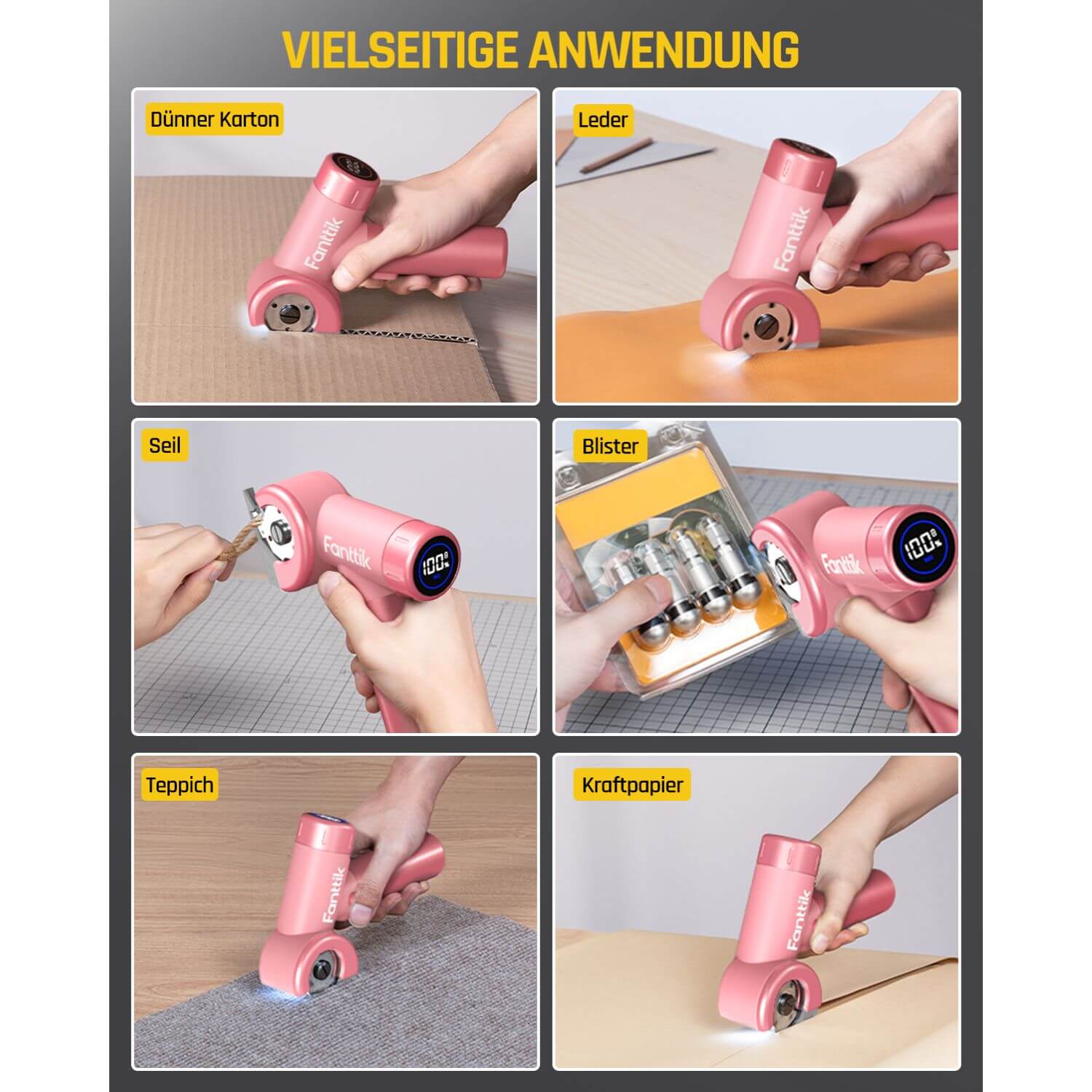 VIELSEITIGE ANWENDUNG

Dünner Karton

Fanttik

Leder

Fanttik

Seil

Fanttik

100%

Blister

Fanttik

100%

Teppich

Fanttik

Kraftpapier

Fanttik