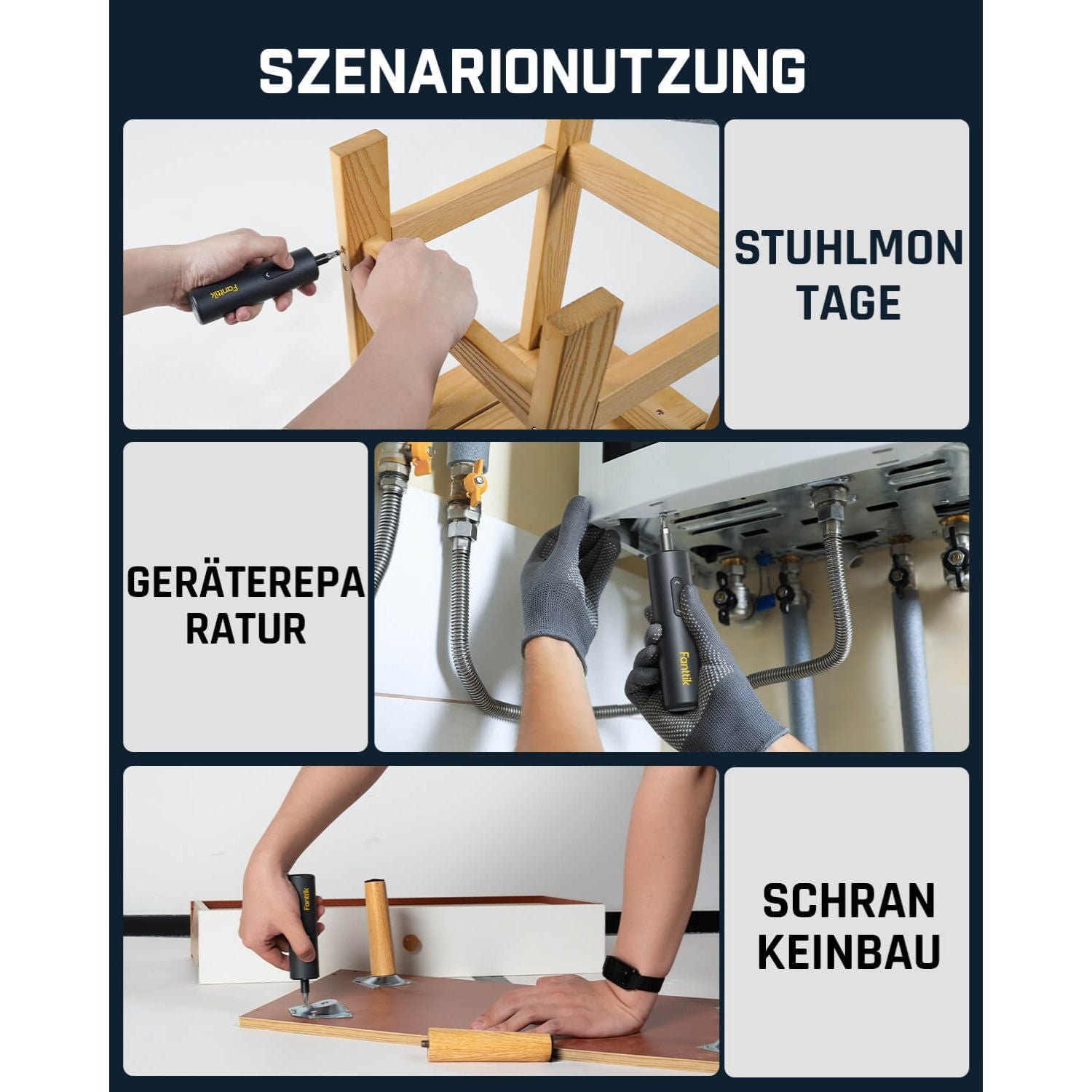 SZENARIONUTZUNG

Fanttik

STUHLMON TAGE

GERÄTEREPA RATUR

Fanttik

Fanttik

SCHRAN KEINBAU