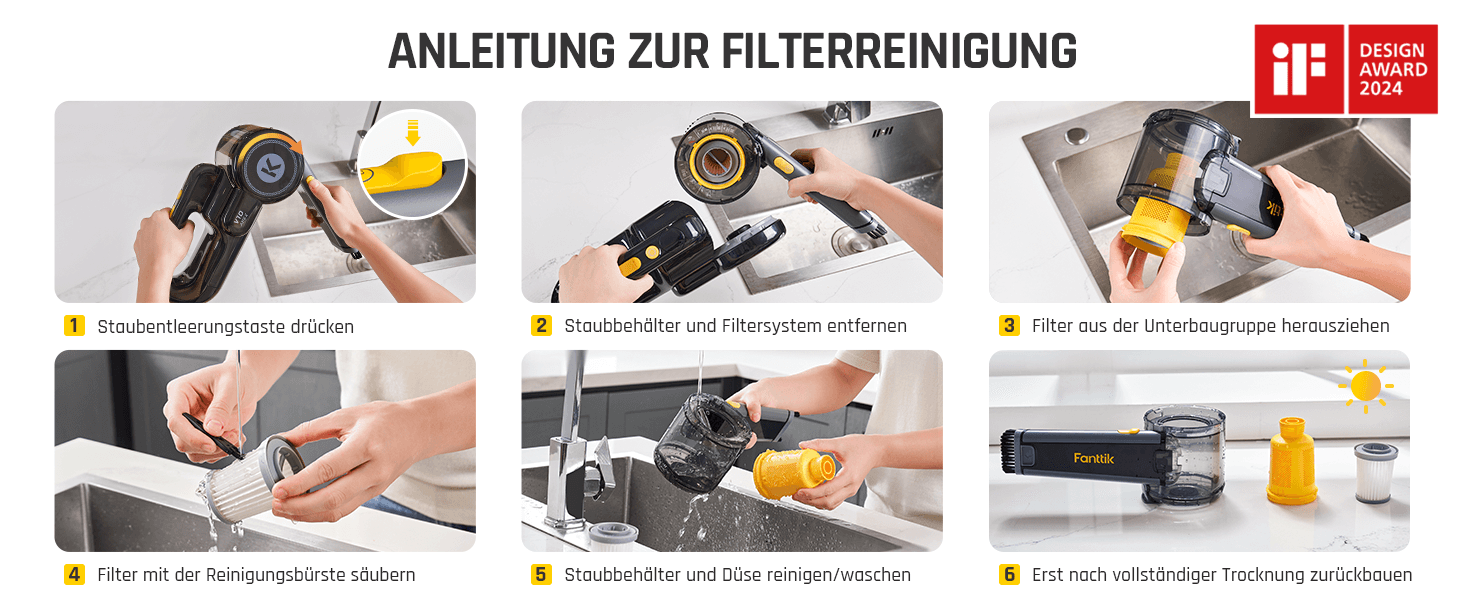 ANLEITUNG ZUR FILTERREINIGUNG

iF DESIGN AWARD 2024

1 Staubentleerungstaste drücken

2 Staubbehälter und Filtersystem entfernen

3 Filter aus der Unterbaugruppe herausziehen

4 Filter mit der Reinigungsbürste säubern

5 Staubbehälter und Düse reinigen/waschen

Fanttik

6 Erst nach vollständiger Trocknung zurückbauen