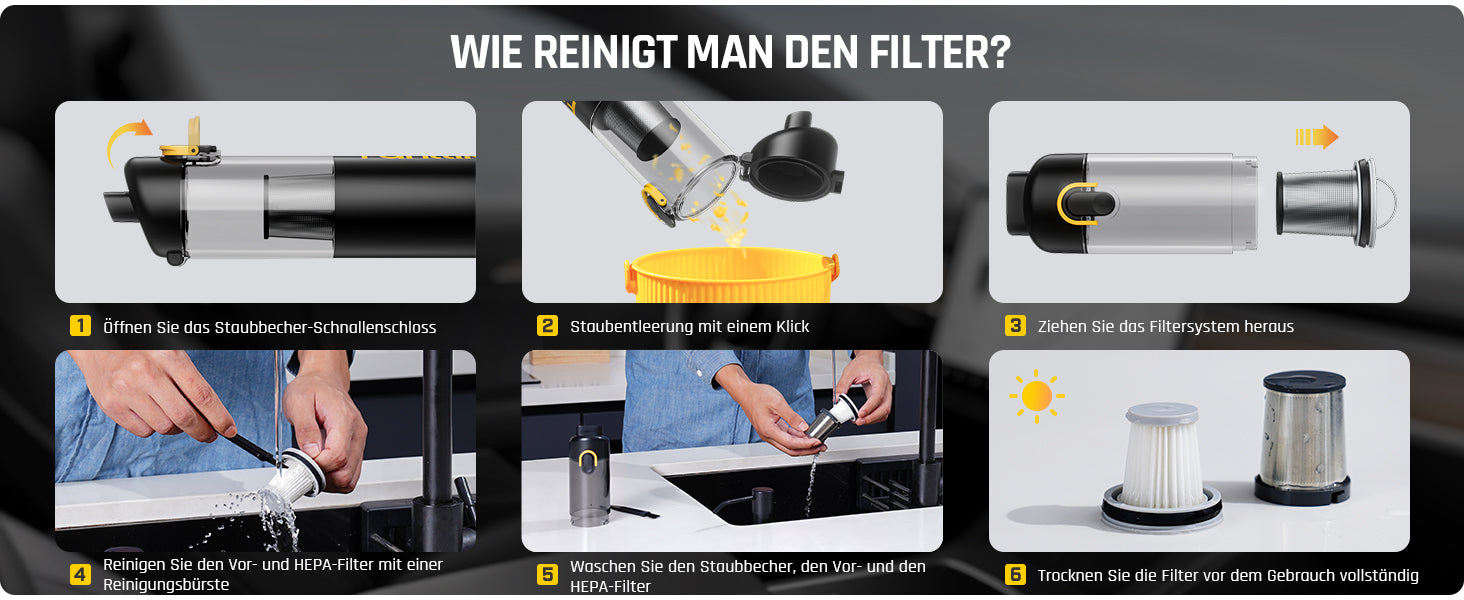 WIE REINIGT MAN DEN FILTER?

1 Öffnen Sie das Staubbecher-Schnallenschloss

2 Staubentleerung mit einem Klick

3 Ziehen Sie das Filtersystem heraus

4 Reinigen Sie den Vor- und HEPA-Filter mit einer Reinigungsbürste

5 Waschen Sie den Staubbecher, den Vor- und den HEPA-Filter

6 Trocknen Sie die Filter vor dem Gebrauch vollständig