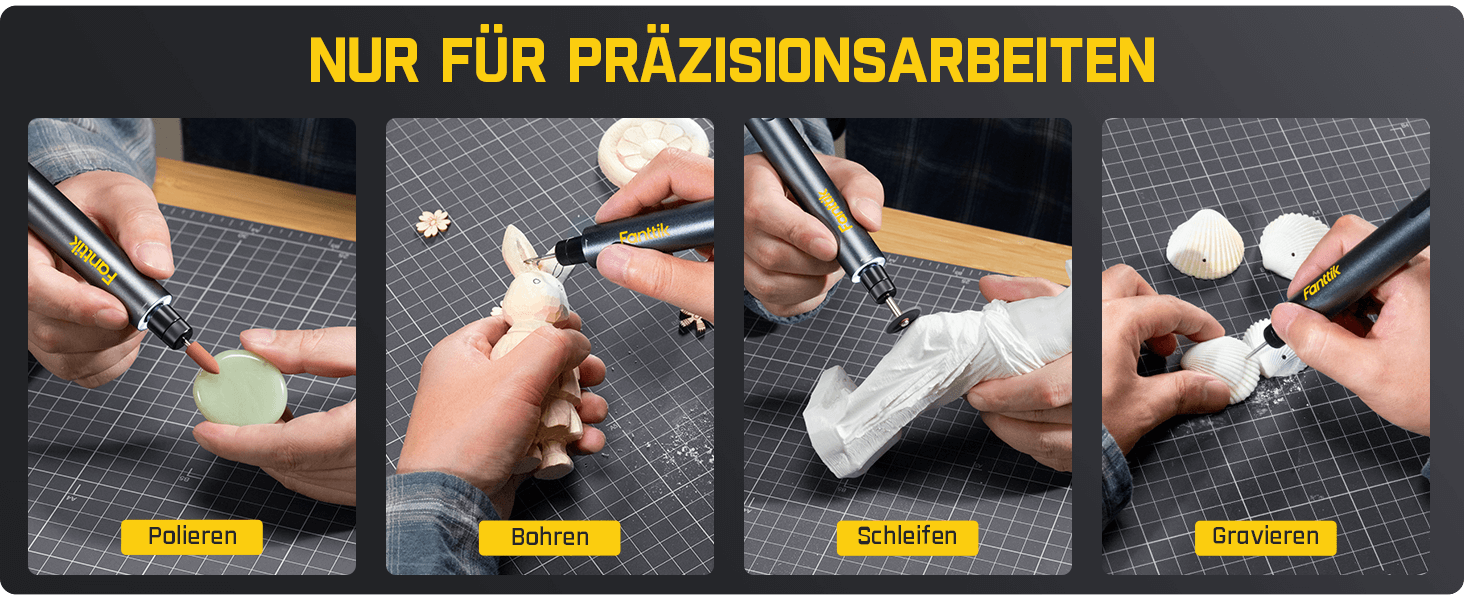 NUR FÜR PRÄZISIONSARBEITEN

Fanttik

Polieren

Fanttik

Bohren

Fanttik

Schleifen

Fanttik

Gravieren