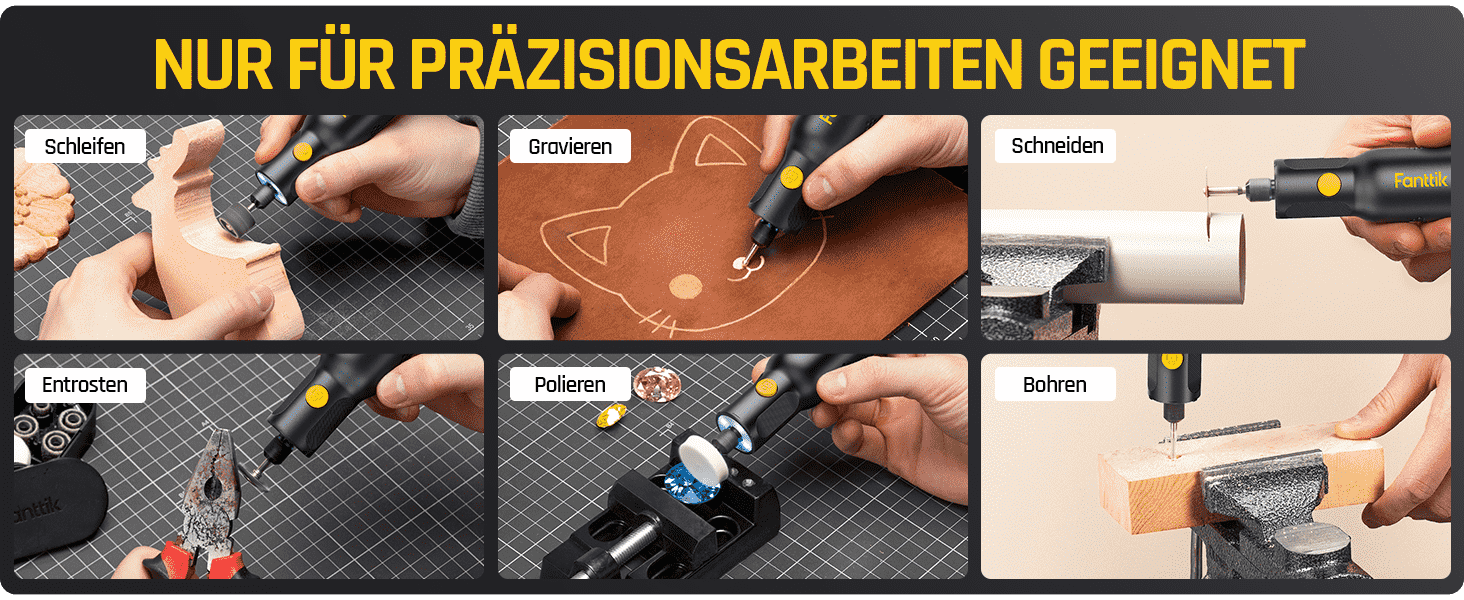 NUR FÜR PRÄZISIONSARBEITEN GEEIGNET

Schleifen

Gravieren

Schneiden

Fanttik

Entrosten

Fanttik

Polieren

Bohren