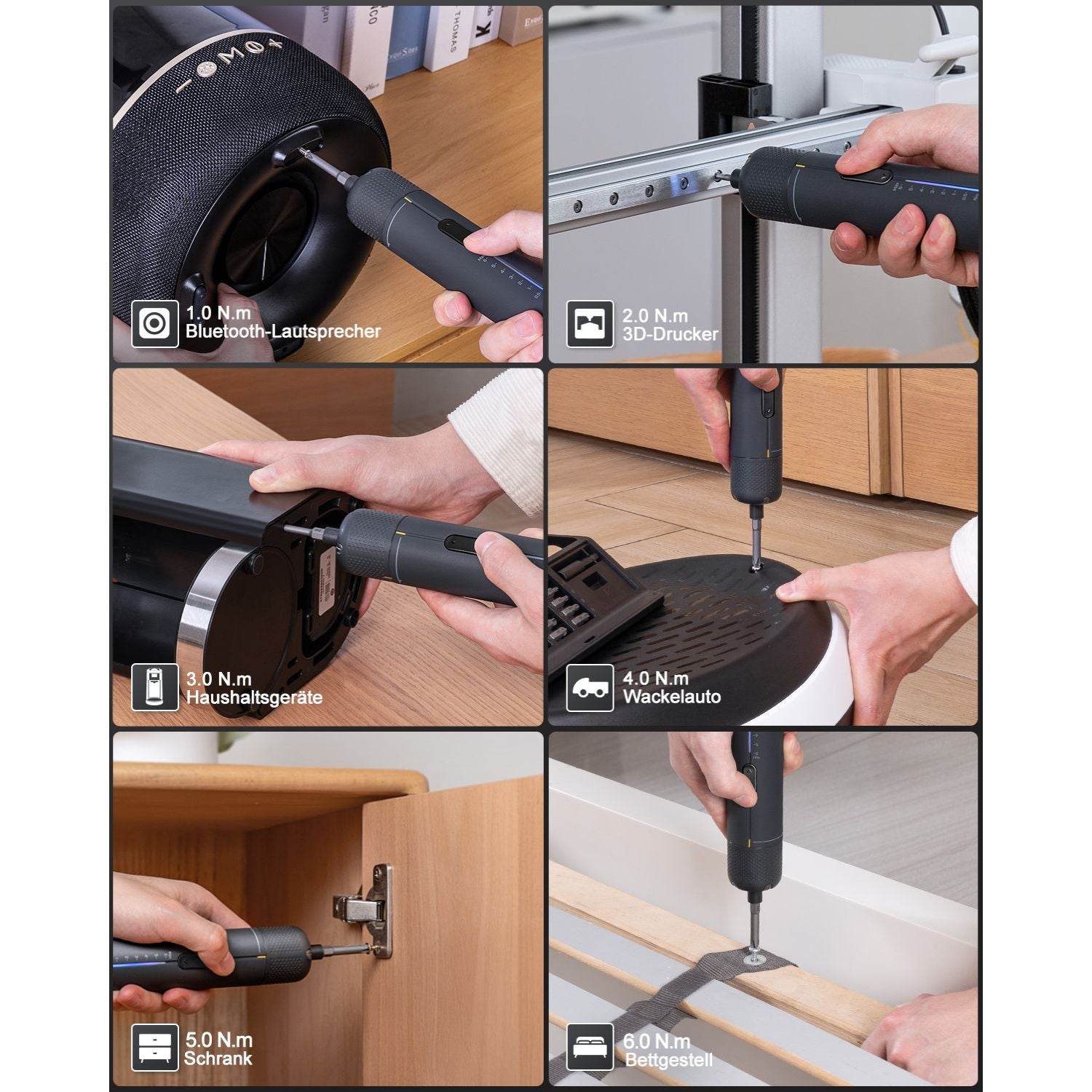 1.0 N.m
Bluetooth-Lautsprecher

2.0 N.m
3D-Drucker

3.0 N.m
Haushaltsgeräte

4.0 N.m
Wackelauto

5.0 N.m
Schrank

6.0 N.m
Bettgestell